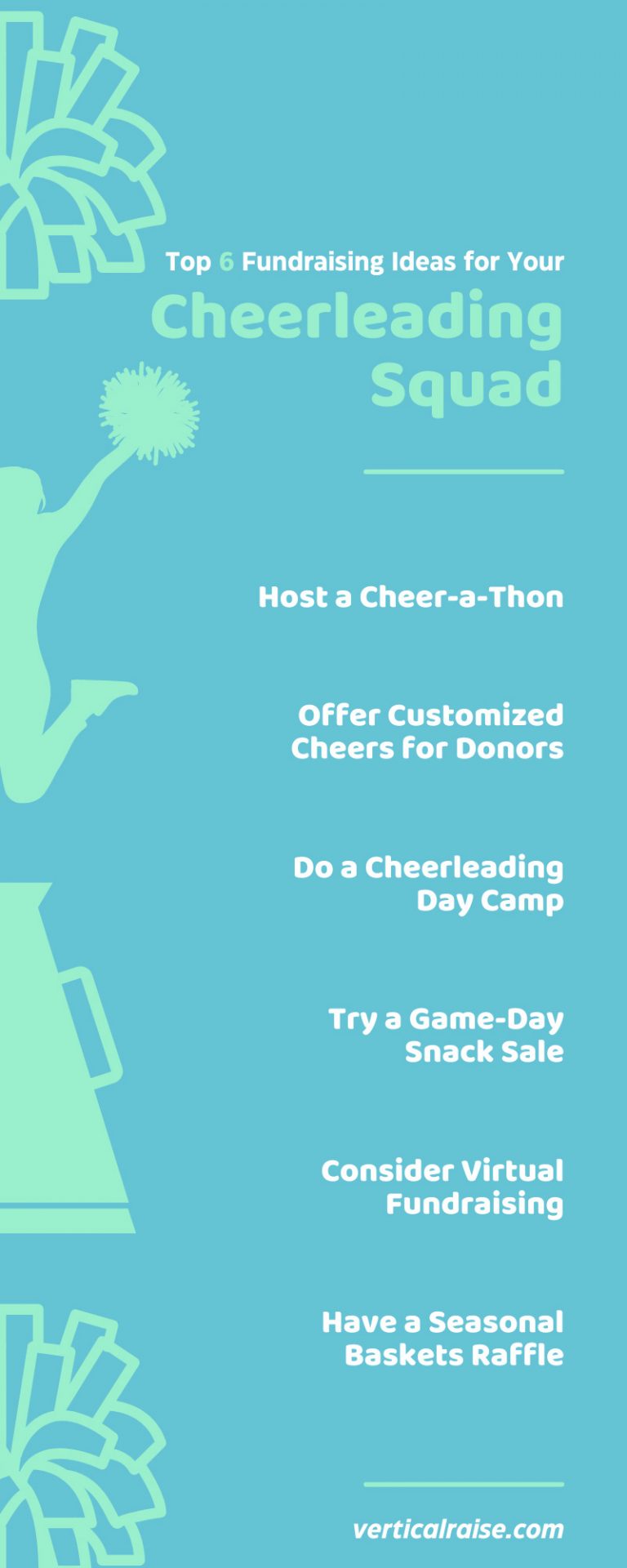 Top 6 Fundraising Ideas for Your
Cheerleading Squad

Host a Cheer-a-Thon

Offer Customized Cheers for Donors

Do a Cheerleading Day Camp

Try a Game-Day Snack Sale

Consider Virtual Fundraising

Have a Seasonal Baskets Raffle

verticalraise.com